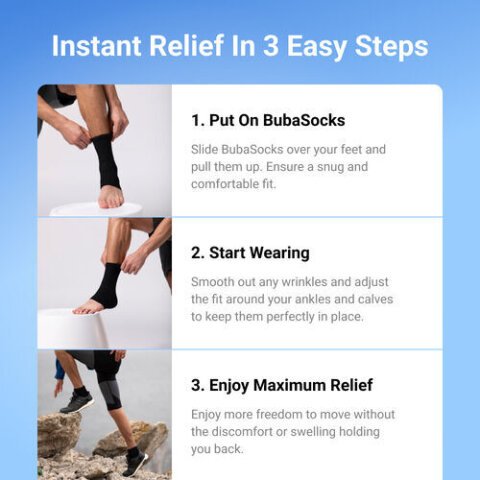 Instant Relief In 3 Easy Steps

1. Put On BubaSocks

Slide BubaSocks over your feet and pull them up. Ensure a snug and comfortable fit.

2. Start Wearing

Smooth out any wrinkles and adjust the fit around your ankles and calves to keep them perfectly in place.

3. Enjoy Maximum Relief

Enjoy more freedom to move without the discomfort or swelling holding you back.